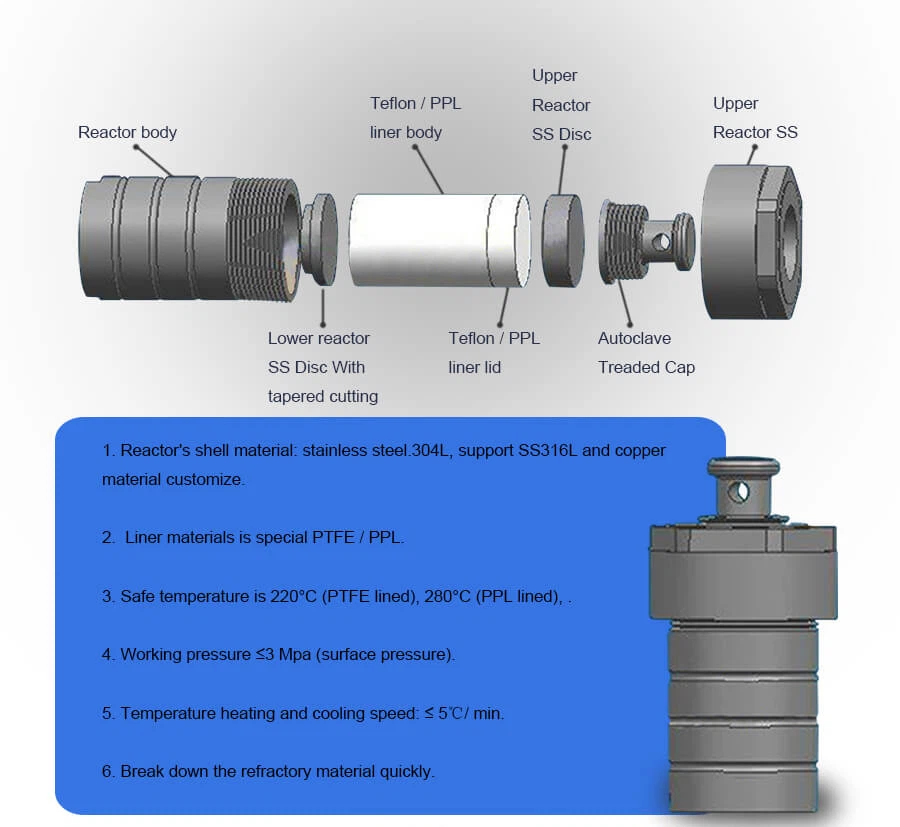 Reactor body

Teflon / PPL liner body

Upper Reactor SS Disc

Upper Reactor SS

Lower reactor SS Disc With tapered cutting

Teflon / PPL liner lid

Autoclave Treaded Cap

1. Reactor's shell material: stainless steel.304L, support SS316L and copper material customize.

2. Liner materials is special PTFE / PPL.

3. Safe temperature is 220°C (PTFE lined), 280°C (PPL lined), .

4. Working pressure ≤3 Mpa (surface pressure).

5. Temperature heating and cooling speed: ≤ 5℃/ min.

6. Break down the refractory material quickly.